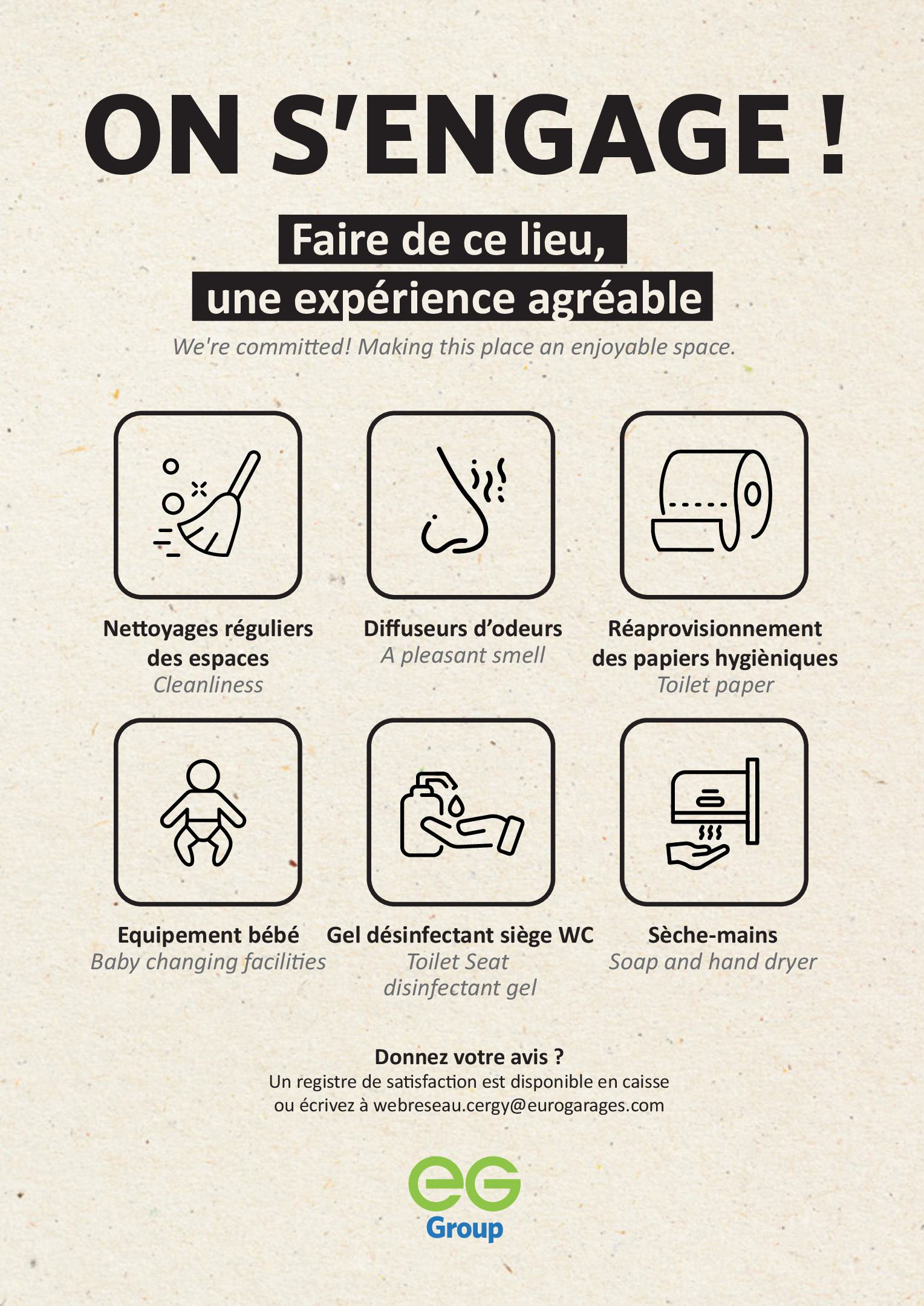 ON S'ENGAGE !

Faire de ce lieu, une expérience agréable

We're committed! Making this place an enjoyable space.

Nettoyages réguliers des espaces
Cleanliness

Diffuseurs d'odeurs
A pleasant smell

Réaprovisionnement des papiers hygièniques
Toilet paper

Equipement bébé
Baby changing facilities

Gel désinfectant siège WC
Toilet Seat disinfectant gel

Sèche-mains
Soap and hand dryer

Donnez votre avis ?
Un registre de satisfaction est disponible en caisse ou écrivez à webreseau.cergy@eurogarages.com

eG
Group